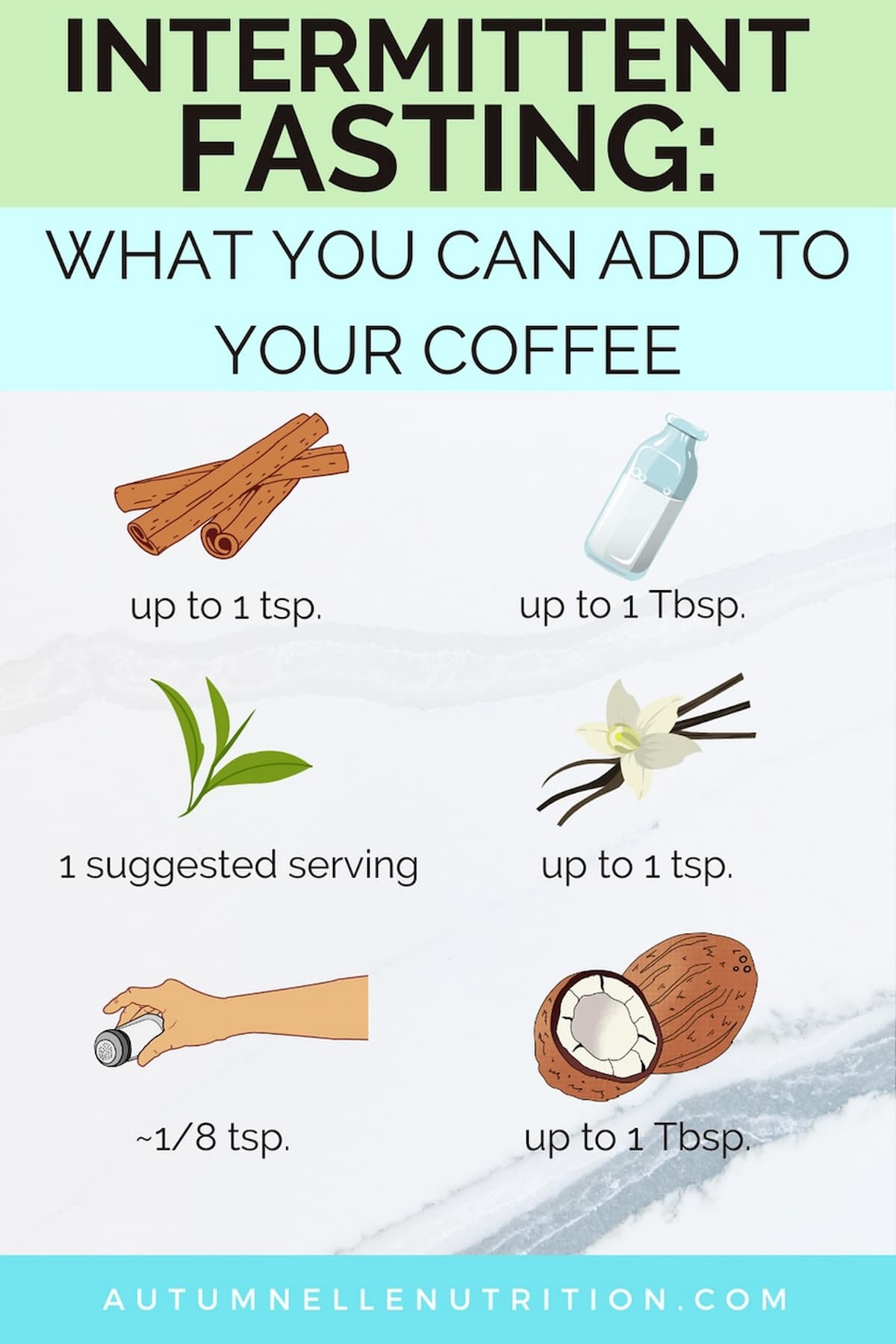 INTERMITTENT FASTING:

WHAT YOU CAN ADD TO YOUR COFFEE

up to 1 tsp.

up to 1 Tbsp.

1 suggested serving

up to 1 tsp.

~1/8 tsp.

up to 1 Tbsp.

AUTUMNELLENUTRITION.COM